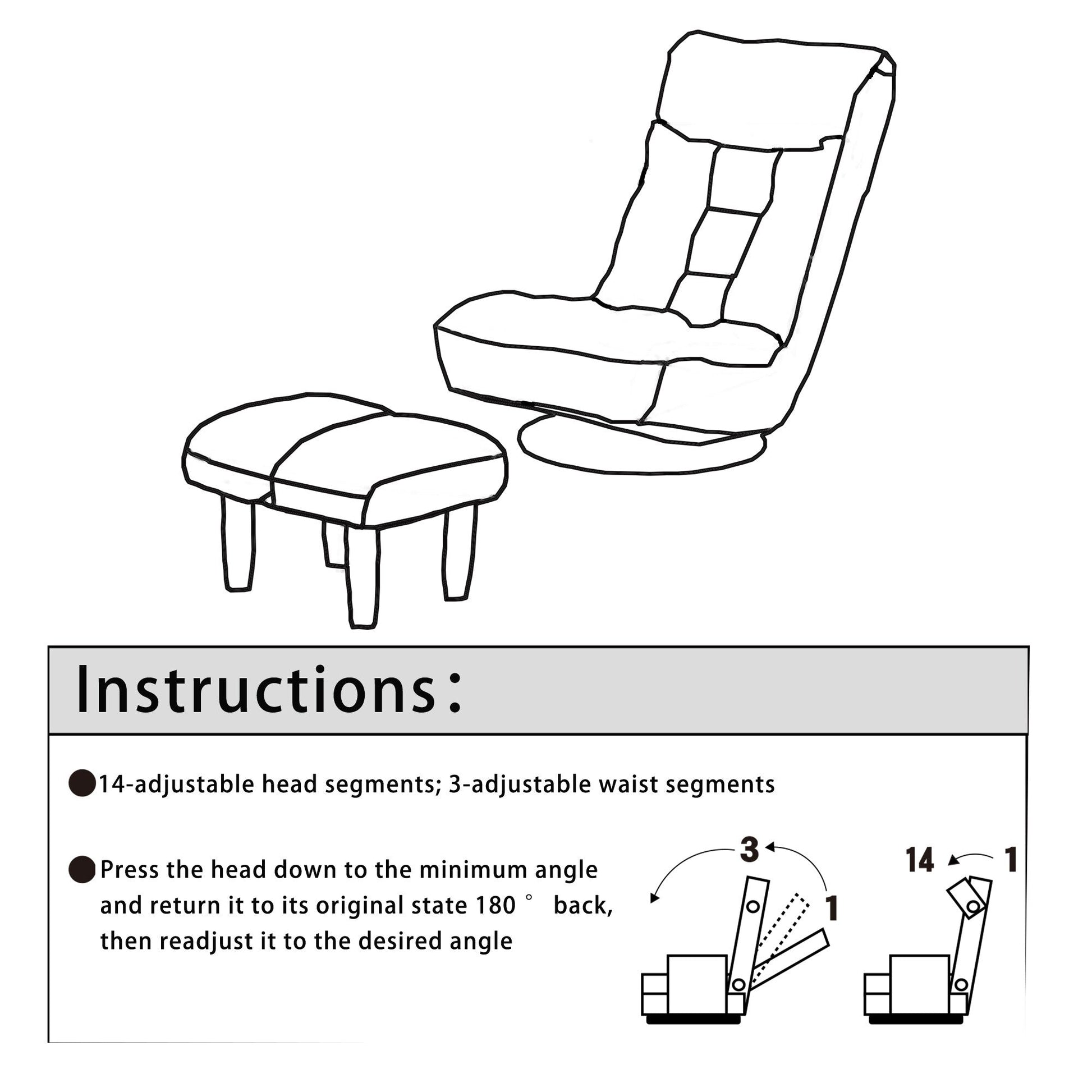 Instructions:

●14-adjustable head segments; 3-adjustable waist segments

●Press the head down to the minimum angle and return it to its original state 180° back, then readjust it to the desired angle

3

1

14

1