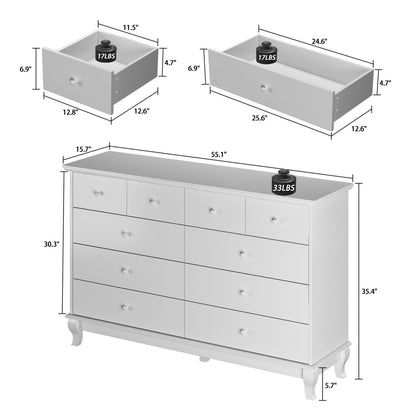 11.5"
17LBS
6.9"
4.7"
12.8"
12.6"
24.6"
17LBS
6.9"
4.7"
25.6"
12.6"
15.7"
55.1"
33LBS
30.3"
35.4"
5.7"