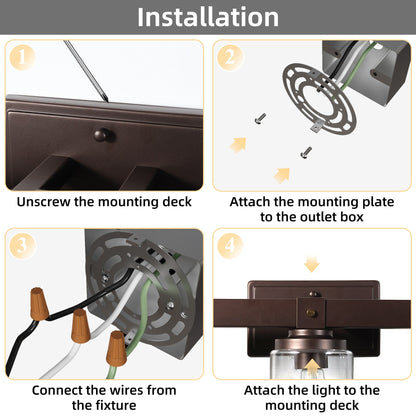 Installation

1

Unscrew the mounting deck

2

Attach the mounting plate to the outlet box

3

Connect the wires from the fixture

4

Attach the light to the mounting deck