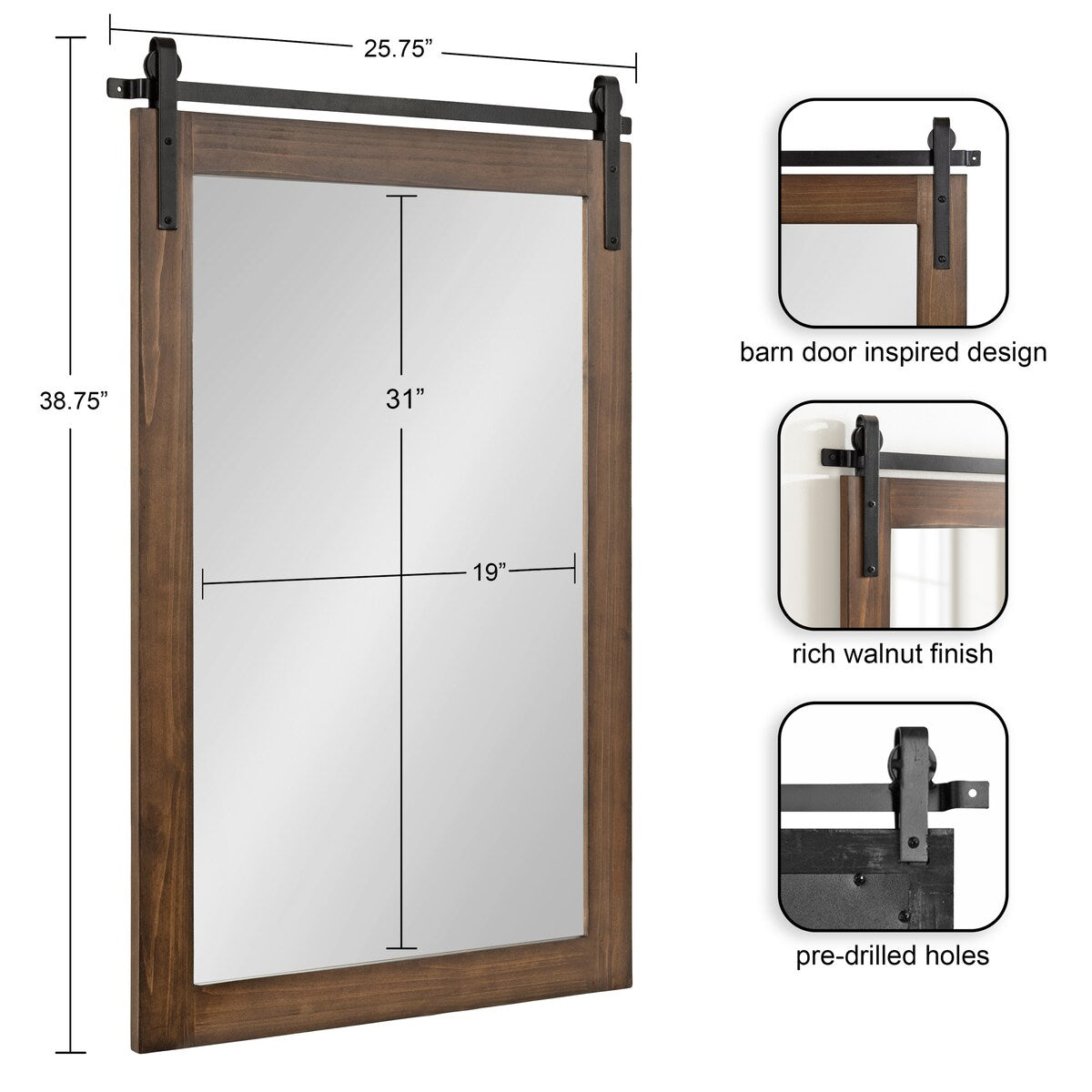 25.75”

38.75”

31”

19”

barn door inspired design

rich walnut finish

pre-drilled holes